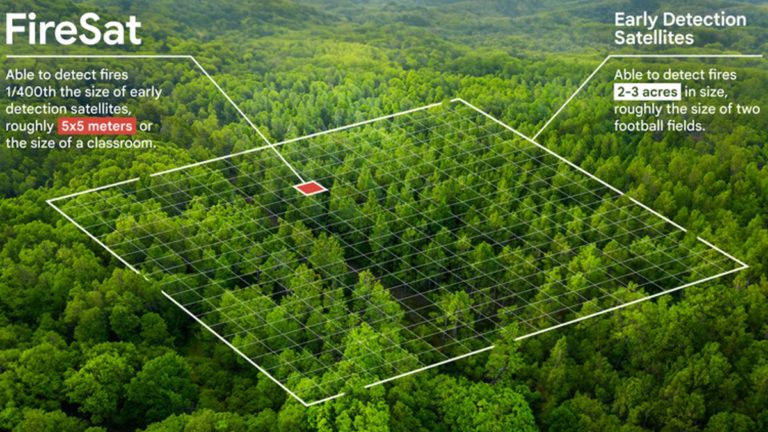 FireSat

Able to detect fires 1/400th the size of early detection satellites, roughly 5x5 meters or the size of a classroom.

Early Detection Satellites

Able to detect fires 2-3 acres in size, roughly the size of two football fields.