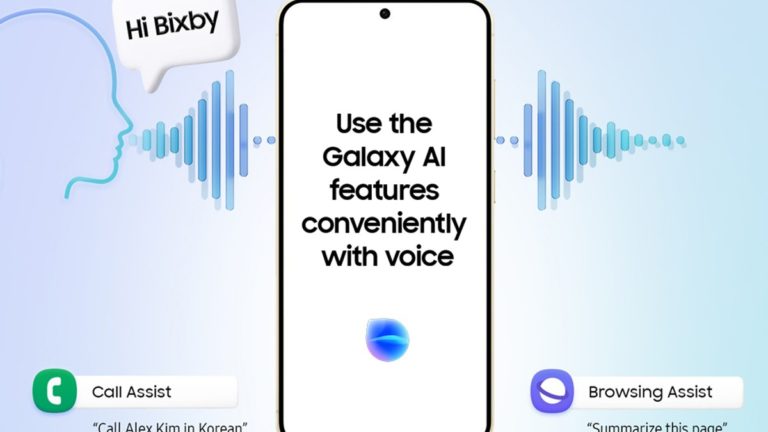 Hi Bixby

Use the Galaxy AI features conveniently with voice

Call Assist

"Call Alex Kim in Korean"

Browsing Assist

"Summarize this page"