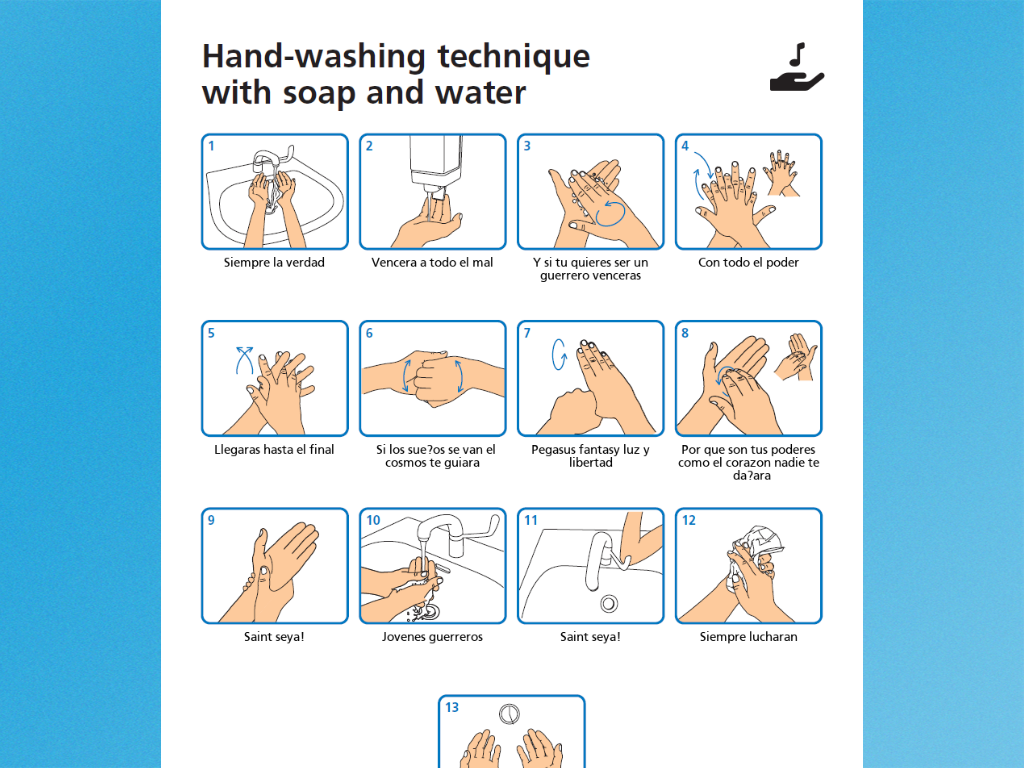 Hand-washing technique with soap and water

1
Siempre la verdad

2
Vencera a todo el mal

3
Y si tu quieres ser un guerrero venceras

4
Con todo el poder

5
Llegaras hasta el final

6
Si los sue?os se van el cosmos te guiara

7
Pegasus fantasy luz y libertad

8
Por que son tus poderes como el corazon nadie te da?ara

9
Saint seya!

10
Jovenes guerreros

11
Saint seya!

12
Siempre lucharan

13